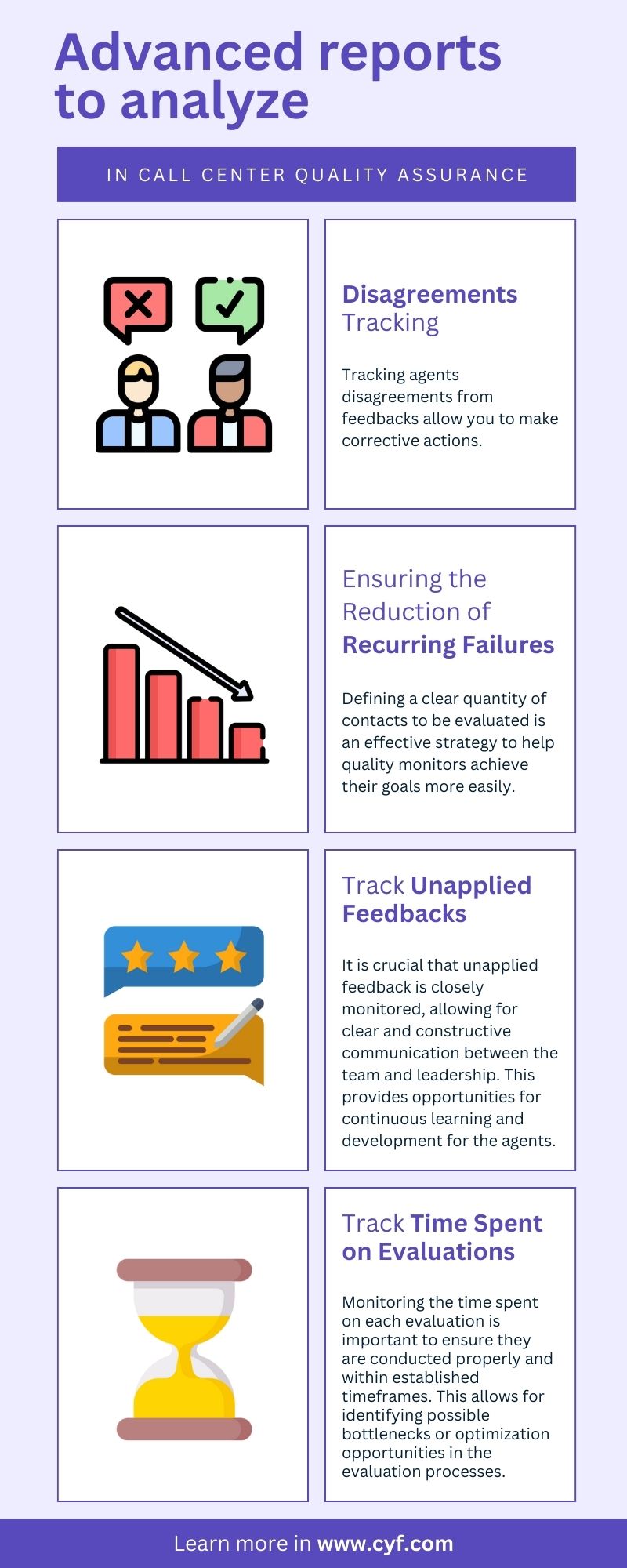 Advanced reports to analyze

IN CALL CENTER QUALITY ASSURANCE

Disagreements Tracking

Tracking agents disagreements from feedbacks allow you to make corrective actions.

Ensuring the Reduction of Recurring Failures

Defining a clear quantity of contacts to be evaluated is an effective strategy to help quality monitors achieve their goals more easily.

Track Unapplied Feedbacks

It is crucial that unapplied feedback is closely monitored, allowing for clear and constructive communication between the team and leadership. This provides opportunities for continuous learning and development for the agents.

Track Time Spent on Evaluations

Monitoring the time spent on each evaluation is important to ensure they are conducted properly and within established timeframes. This allows for identifying possible bottlenecks or optimization opportunities in the evaluation processes.

Learn more in www.cyf.com